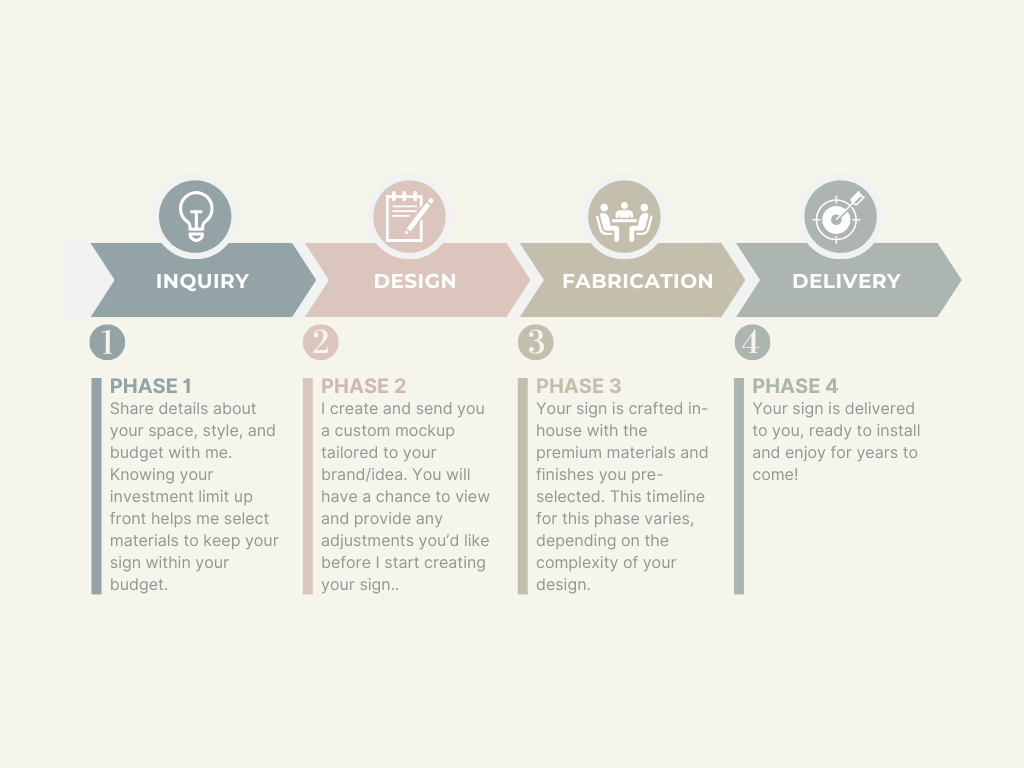 INQUIRY

DESIGN

FABRICATION

DELIVERY

1

PHASE 1
Share details about your space, style, and budget with me. Knowing your investment limit up front helps me select materials to keep your sign within your budget.

2

PHASE 2
I create and send you a custom mockup tailored to your brand/idea. You will have a chance to view and provide any adjustments you'd like before I start creating your sign..

3

PHASE 3
Your sign is crafted in-house with the premium materials and finishes you pre-selected. This timeline for this phase varies, depending on the complexity of your design.

4

PHASE 4
Your sign is delivered to you, ready to install and enjoy for years to come!